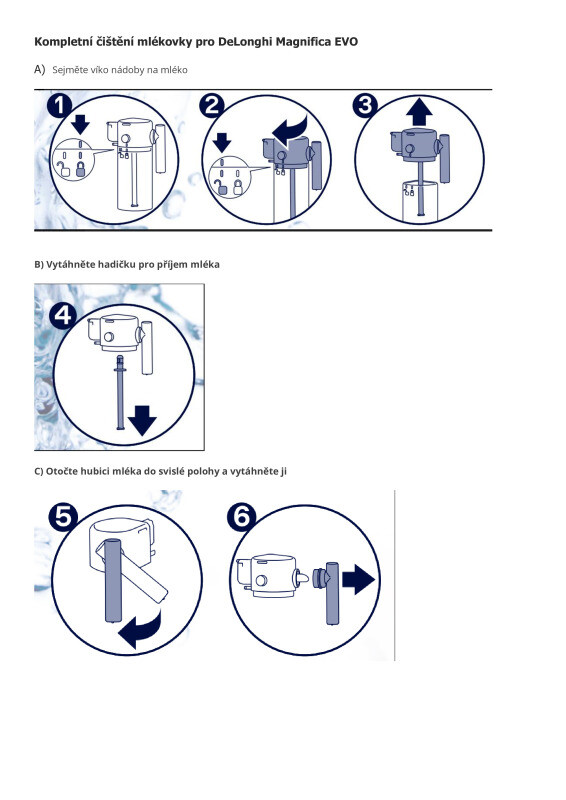 Kompletní čištění mlékovky pro DeLonghi Magnifica EVO

A) Sejměte víko nádoby na mléko

1 2 3

B) Vytáhněte hadičku pro příjem mléka

4

C) Otočte hubici mléka do svislé polohy a vytáhněte ji

5 6